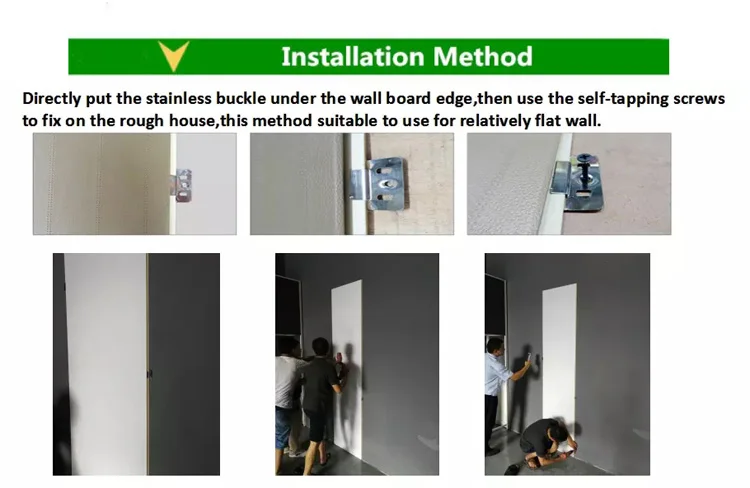 Installation Method

Directly put the stainless buckle under the wall board edge,then use the self-tapping screws to fix on the rough house,this method suitable to use for relatively flat wall.