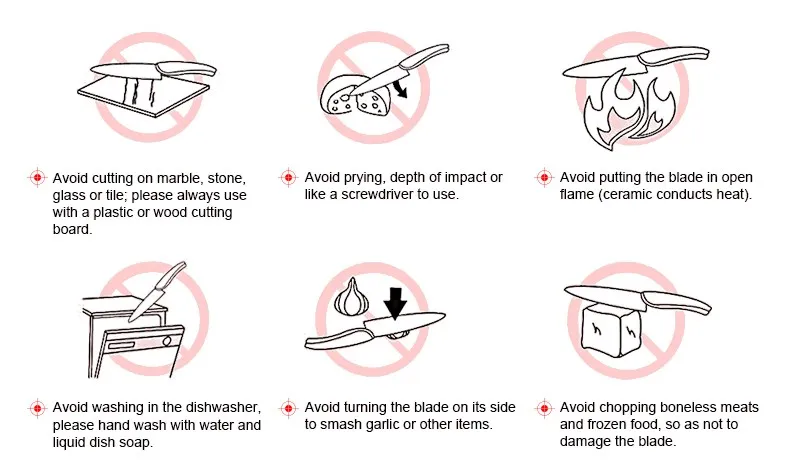 Avoid cutting on marble, stone, glass or tile; please always use with a plastic or wood cutting board.

Avoid prying, depth of impact or like a screwdriver to use.

Avoid putting the blade in open flame (ceramic conducts heat).

Avoid washing in the dishwasher, please hand wash with water and liquid dish soap.

Avoid turning the blade on its side to smash garlic or other items.

Avoid chopping boneless meats and frozen food, so as not to damage the blade.