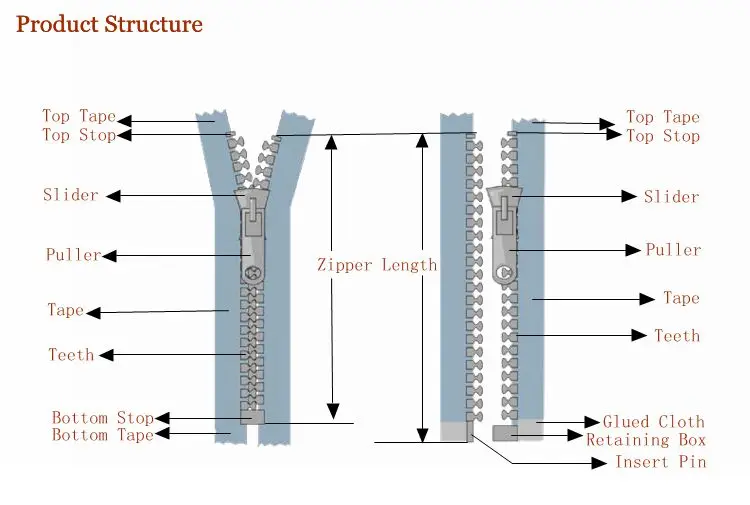 Product Structure

Top Tape
Top Stop
Slider
Puller
Tape
Teeth
Bottom Stop
Bottom Tape

Zipper Length

Top Tape
Top Stop
Slider
Puller
Tape
Teeth
Glued Cloth
Retaining Box
Insert Pin