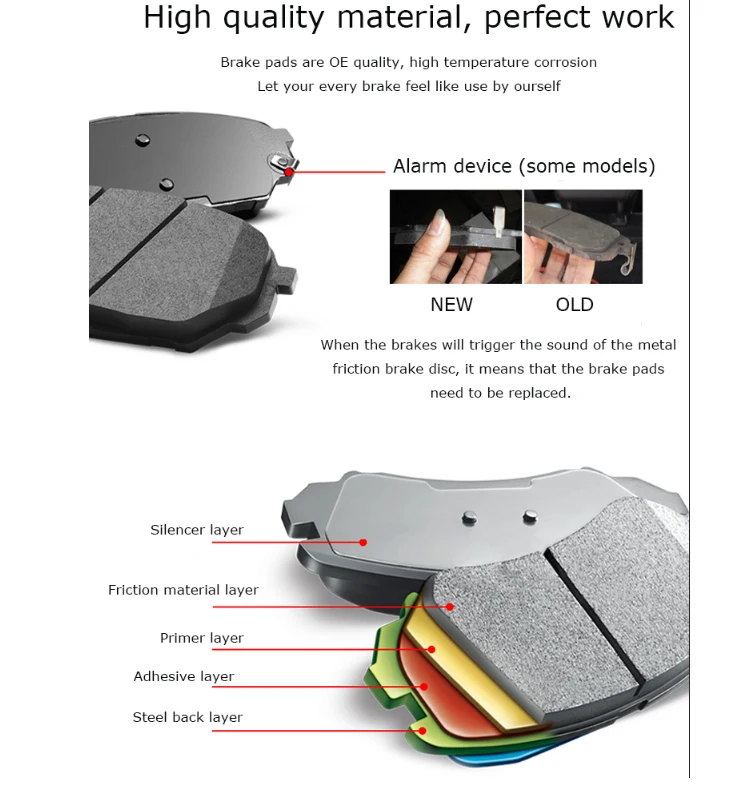 High quality material, perfect work

Brake pads are OE quality, high temperature corrosion
Let your every brake feel like use by ourself

Alarm device (some models)

NEW

OLD

When the brakes will trigger the sound of the metal friction brake disc, it means that the brake pads need to be replaced.

Silencer layer

Friction material layer

Primer layer

Adhesive layer

Steel back layer