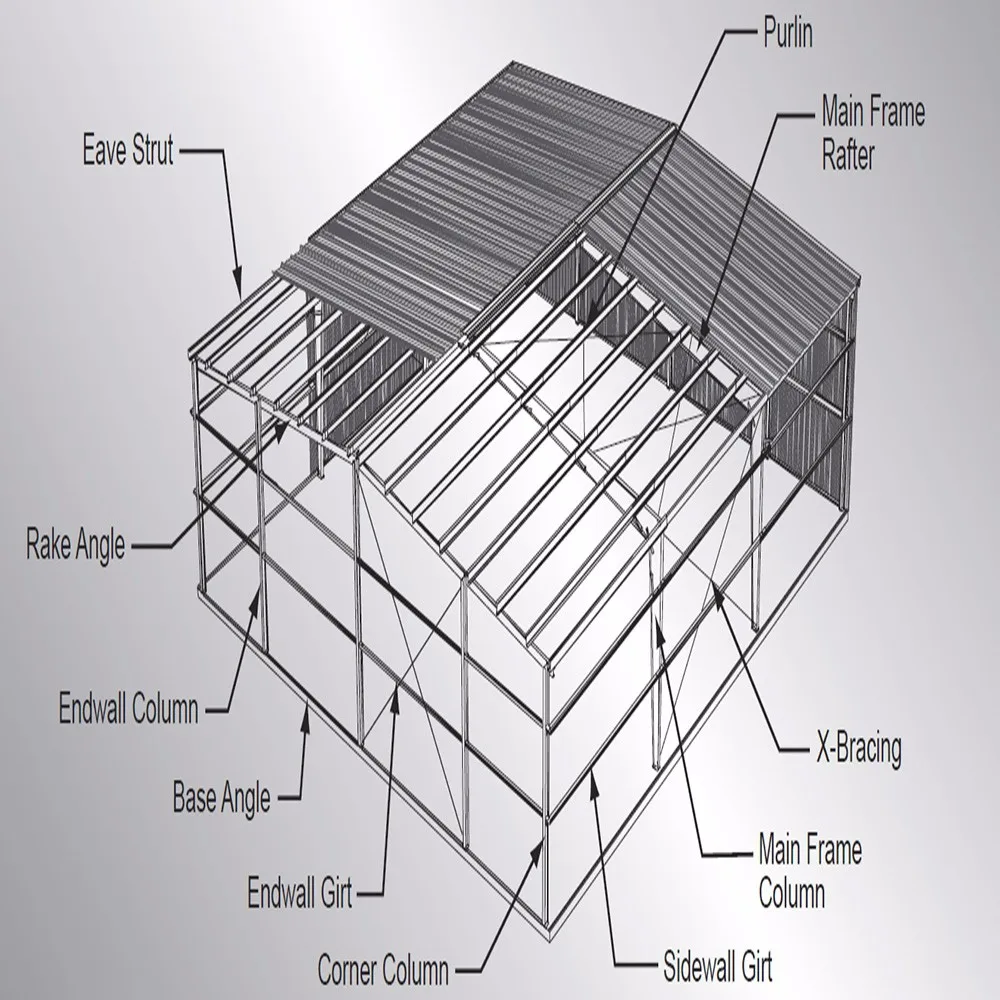 Purlin

Main Frame Rafter

Eave Strut

Rake Angle

Endwall Column

Base Angle

Endwall Girt

Corner Column

X-Bracing

Main Frame Column

Sidewall Girt