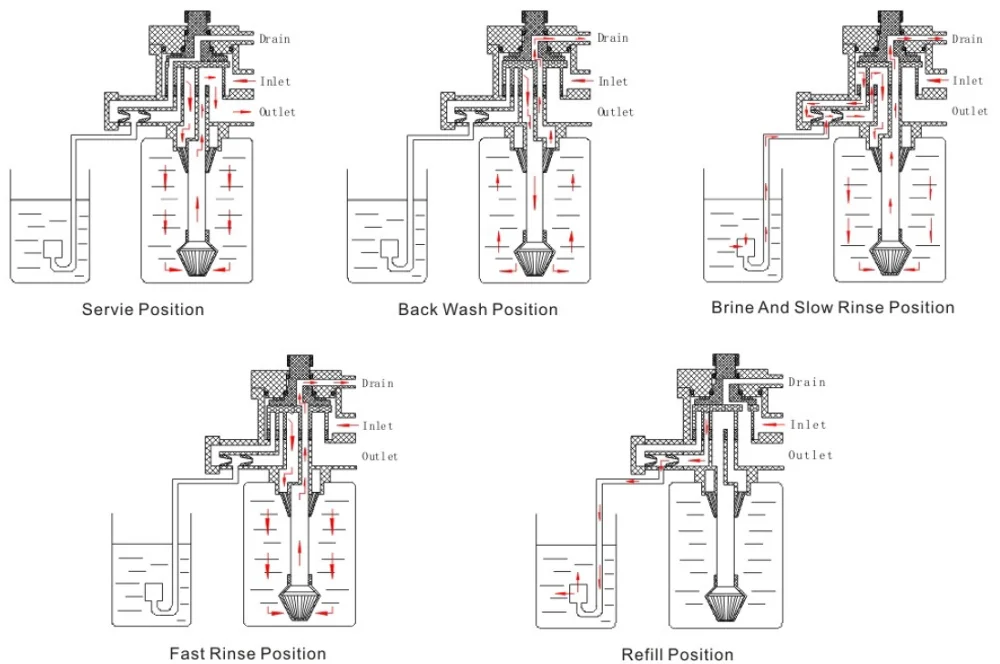 Drain
Inlet
Outlet

Servie Position

Drain
Inlet
Outlet

Back Wash Position

Drain
Inlet
Outlet

Brine And Slow Rinse Position

Drain
Inlet
Outlet

Fast Rinse Position

Drain
Inlet
Outlet

Refill Position