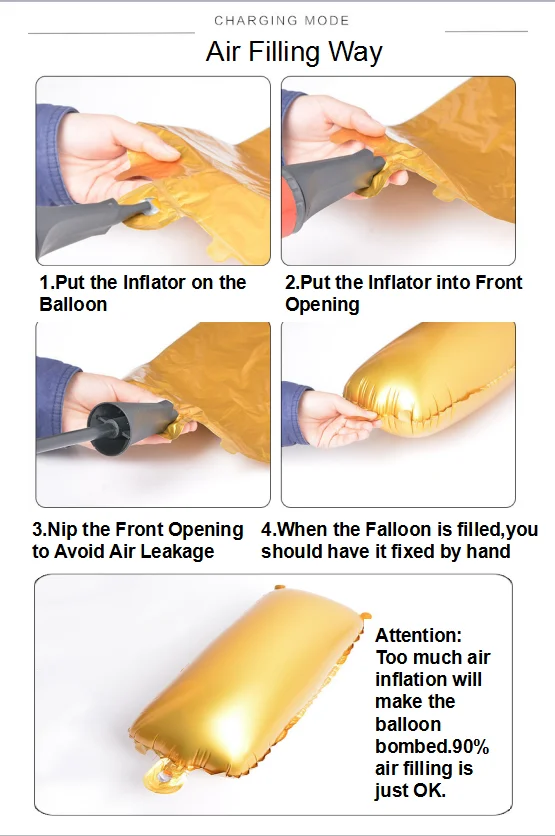 CHARGING MODE

Air Filling Way

1.Put the Inflator on the Balloon

2.Put the Inflator into Front Opening

3.Nip the Front Opening to Avoid Air Leakage

4.When the Falloon is filled,you should have it fixed by hand

Attention: Too much air inflation will make the balloon bombed.90% air filling is just OK.