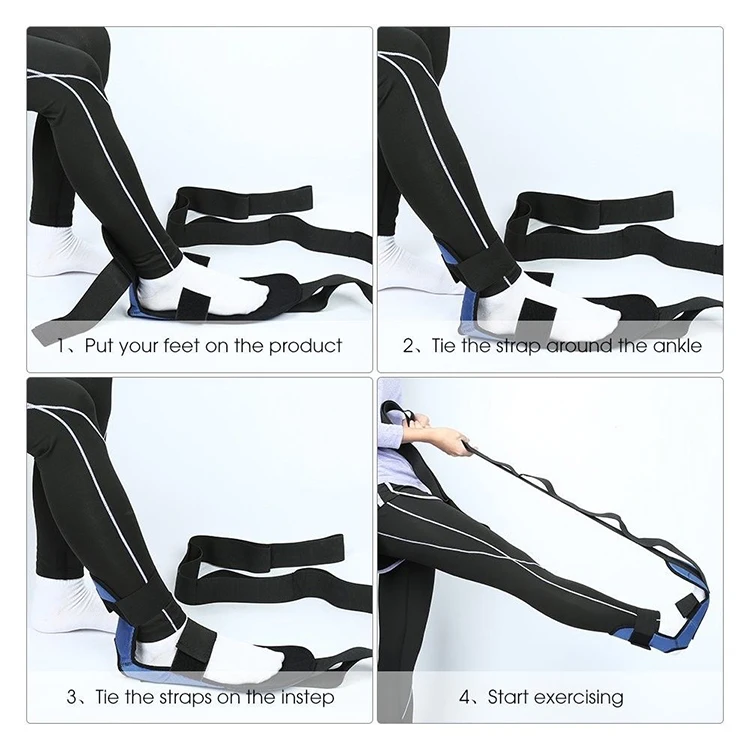 1、Put your feet on the product

2、Tie the strap around the ankle

3、Tie the straps on the instep

4、Start exercising