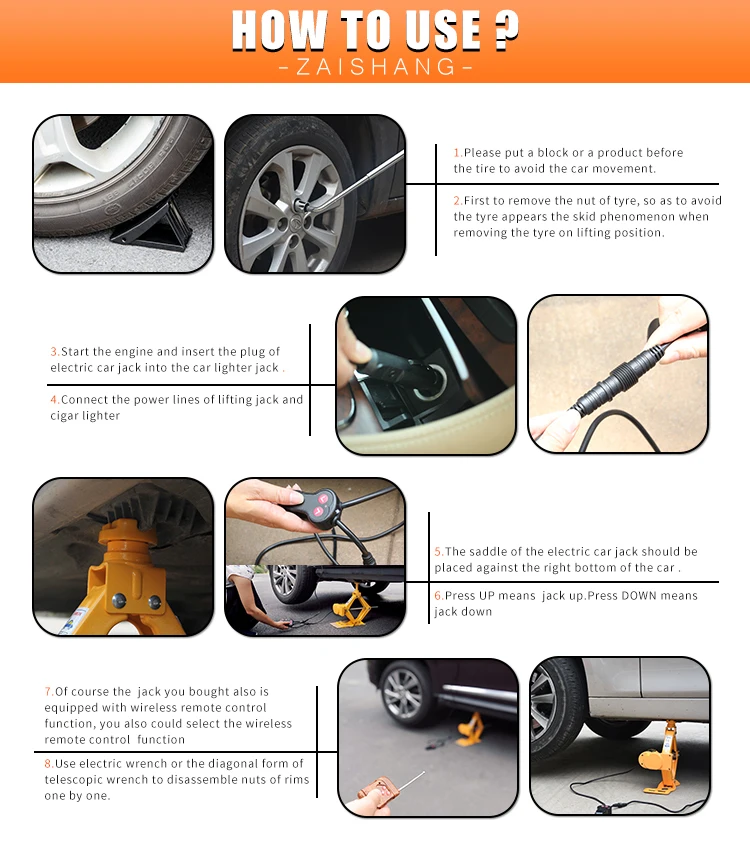 HOW TO USE ?
-ZAISHANG-

1.Please put a block or a product before the tire to avoid the car movement.

2.First to remove the nut of tyre, so as to avoid the tyre appears the skid phenomenon when removing the tyre on lifting position.

3.Start the engine and insert the plug of electric car jack into the car lighter jack .

4.Connect the power lines of lifting jack and cigar lighter

5.The saddle of the electric car jack should be placed against the right bottom of the car .

6.Press UP means jack up.Press DOWN means jack down

7.Of course the jack you bought also is equipped with wireless remote control function, you also could select the wireless remote control function

8.Use electric wrench or the diagonal form of telescopic wrench to disassemble nuts of rims one by one.