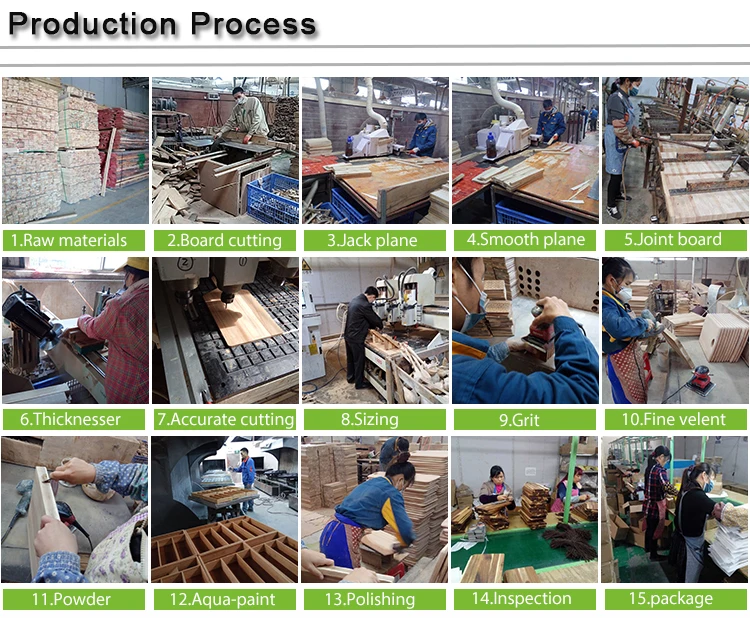 Production Process

1.Raw materials

2.Board cutting

3.Jack plane

4.Smooth plane

5.Joint board

6.Thicknesser

7.Accurate cutting

8.Sizing

9.Grit

10.Fine velent

11.Powder

12.Aqua-paint

13.Polishing

14.Inspection

15.package