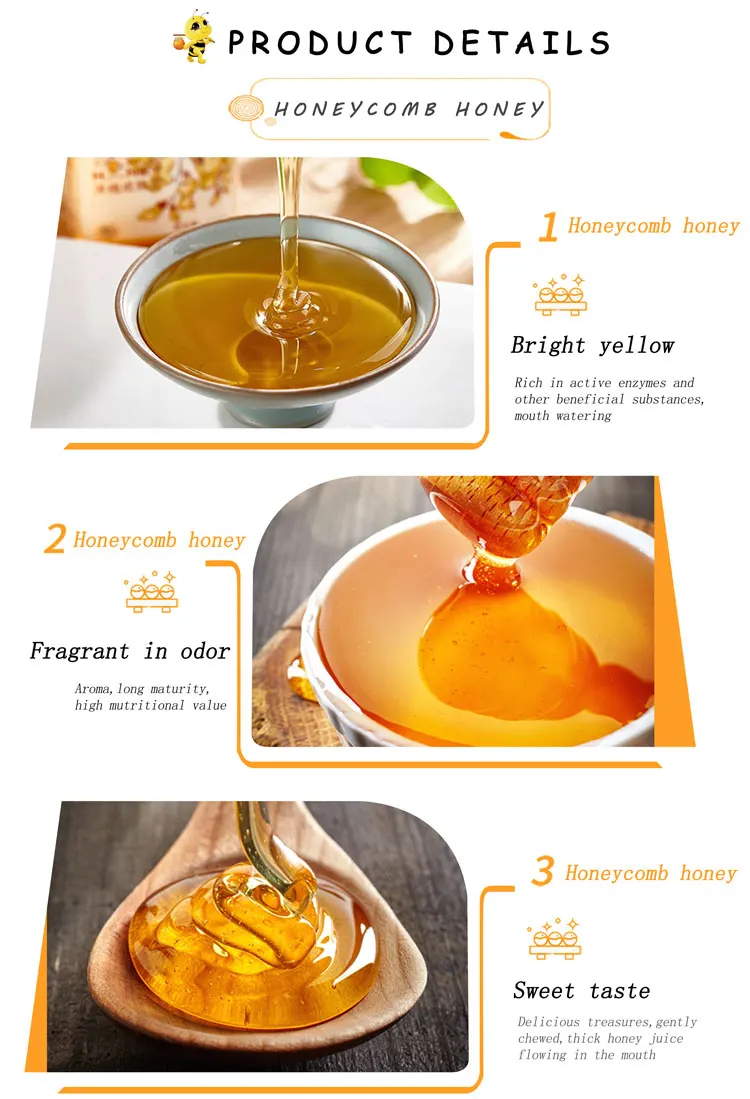 PRODUCT DETAILS

HONEYCOMB HONEY

1 Honeycomb honey

Bright yellow

Rich in active enzymes and other beneficial substances, mouth watering

2 Honeycomb honey

Fragrant in odor

Aroma,long maturity, high mutritional value

3 Honeycomb honey

Sweet taste

Delicious treasures,gently chewed,thick honey juice flowing in the mouth