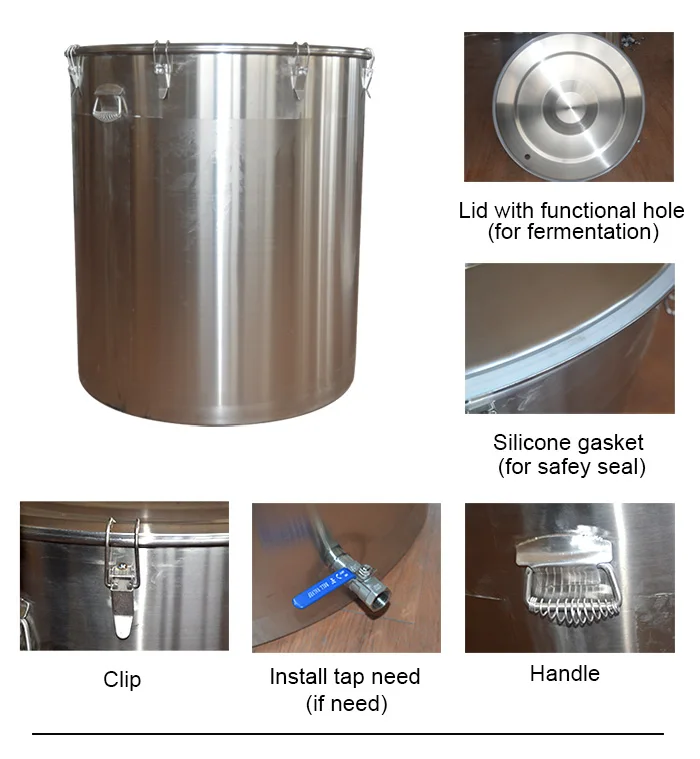 Lid with functional hole
(for fermentation)

Silicone gasket
(for safey seal)

Clip

Install tap need
(if need)

Handle