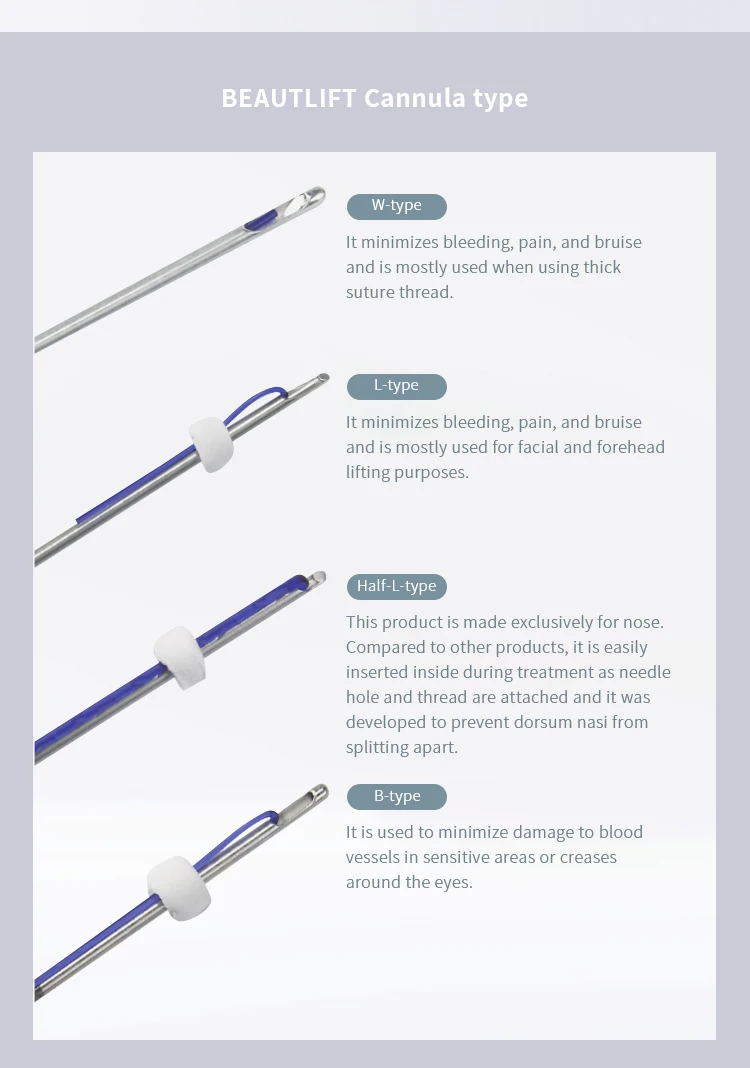 BEAUTLIFT Cannula type

W-type

It minimizes bleeding, pain, and bruise and is mostly used when using thick suture thread.

L-type

It minimizes bleeding, pain, and bruise and is mostly used for facial and forehead lifting purposes.

Half-L-type

This product is made exclusively for nose. Compared to other products, it is easily inserted inside during treatment as needle hole and thread are attached and it was developed to prevent dorsum nasi from splitting apart.

B-type

It is used to minimize damage to blood vessels in sensitive areas or creases around the eyes.