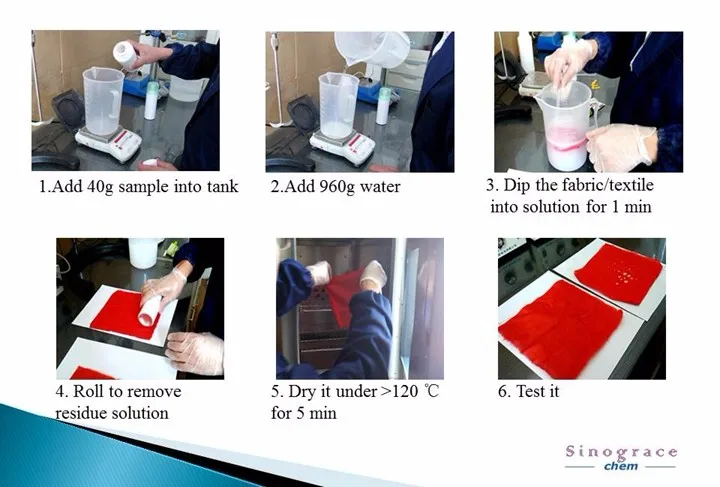 1.Add 40g sample into tank

2.Add 960g water

3. Dip the fabric/textile into solution for 1 min

4. Roll to remove residue solution

5. Dry it under >120 ℃ for 5 min

6. Test it

Sinograce chem