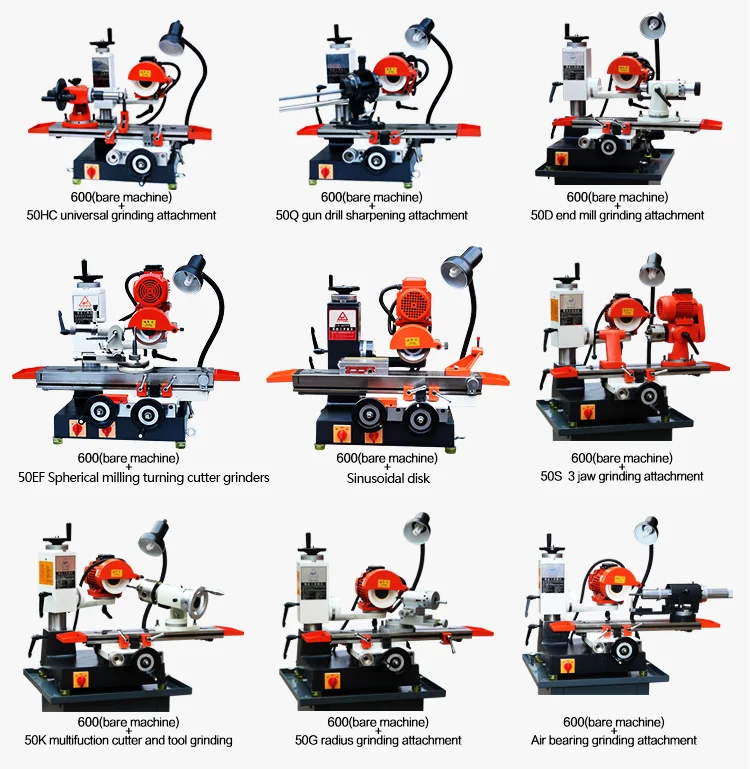 600(bare machine)
+
50HC universal grinding attachment

600(bare machine)
+
50Q gun drill sharpening attachment

600(bare machine)
+
50D end mill grinding attachment

600(bare machine)
+
50EF Spherical milling turning cutter grinders

600(bare machine)
+
Sinusoidal disk

600(bare machine)
+
50S 3 jaw grinding attachment

600(bare machine)
+
50K multifuction cutter and tool grinding

600(bare machine)
+
50G radius grinding attachment

600(bare machine)
+
Air bearing grinding attachment