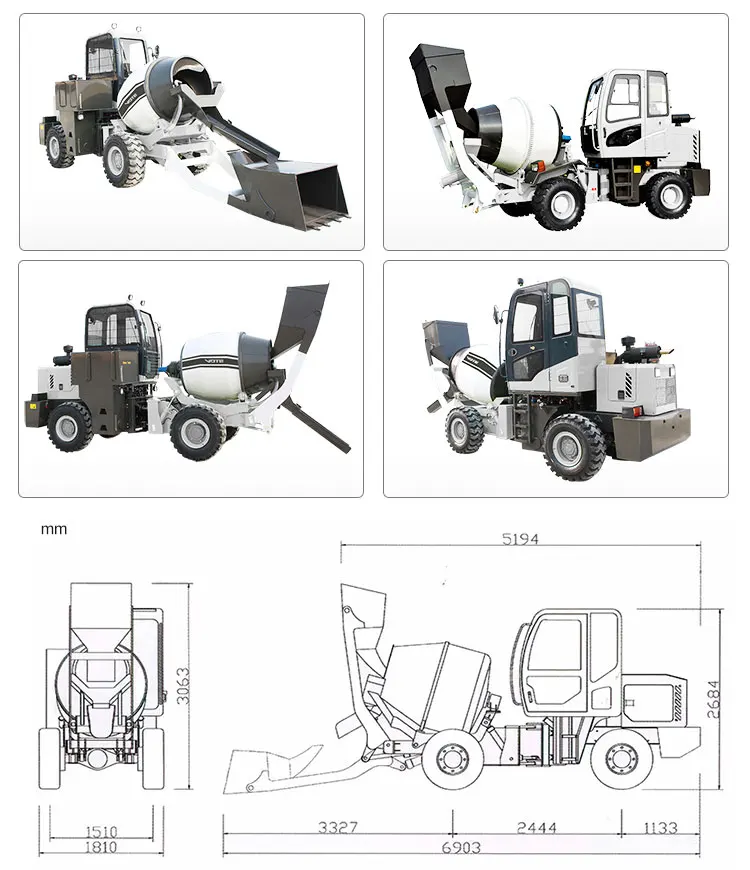 VOTE

VOTE

mm

5194

3063

2684

1510
1810

3327
2444
1133
6903