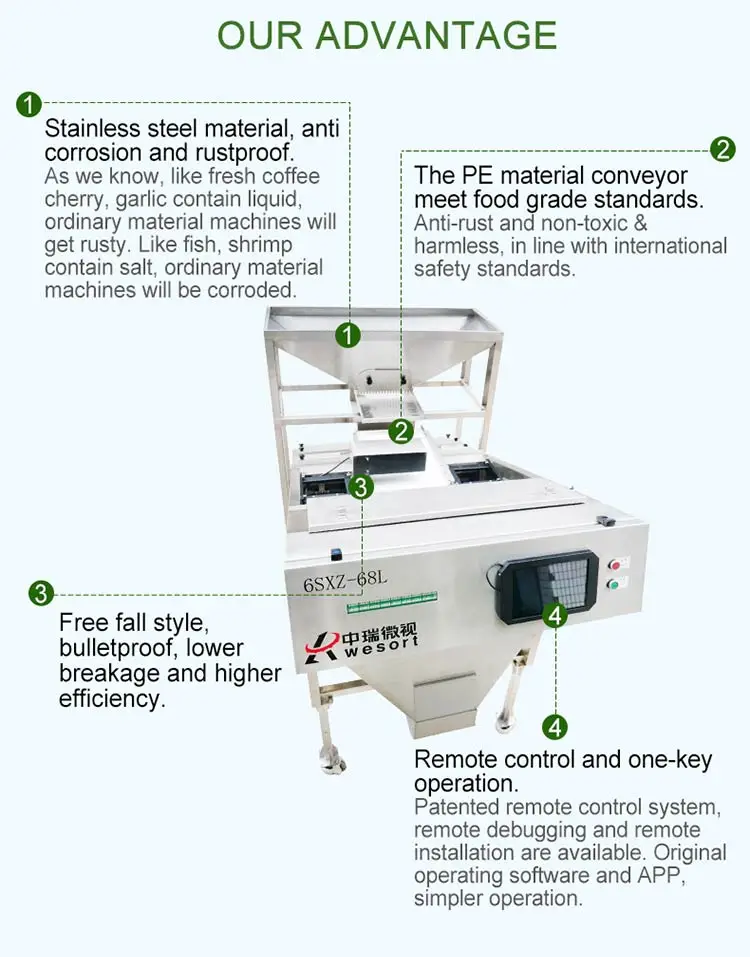 OUR ADVANTAGE

1

Stainless steel material, anti corrosion and rustproof.
As we know, like fresh coffee cherry, garlic contain liquid, ordinary material machines will get rusty. Like fish, shrimp contain salt, ordinary material machines will be corroded.

2

The PE material conveyor meet food grade standards.
Anti-rust and non-toxic & harmless, in line with international safety standards.

1

2

3

6SXZ-68L

中瑞微视
wesort

4

3

Free fall style, bulletproof, lower breakage and higher efficiency.

4

Remote control and one-key operation.
Patented remote control system, remote debugging and remote installation are available. Original operating software and APP, simpler operation.