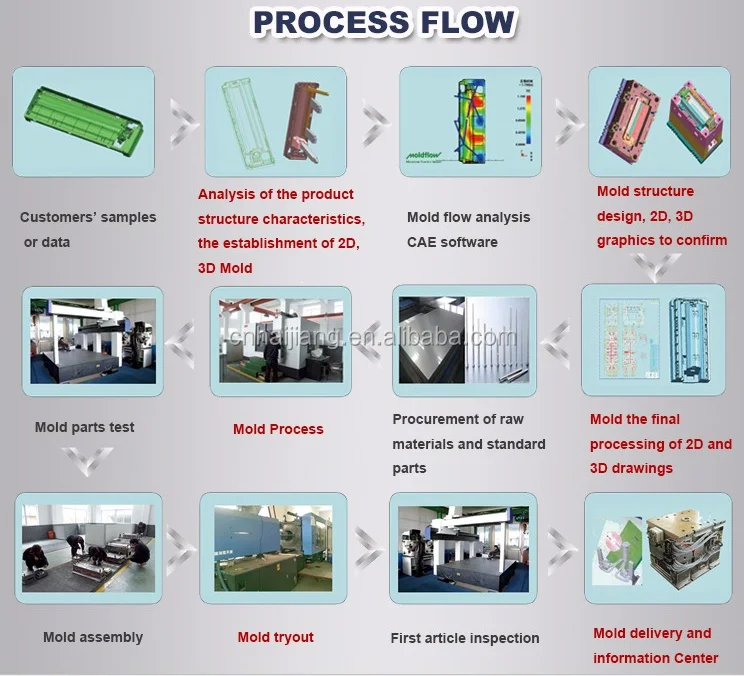 PROCESS FLOW

moldflow

Customers' samples or data

Analysis of the product structure characteristics, the establishment of 2D, 3D Mold

Mold flow analysis CAE software

Mold structure design, 2D, 3D graphics to confirm

cnhaijiang.en.alibaba.com

Mold parts test

Mold Process

Procurement of raw materials and standard parts

Mold the final processing of 2D and 3D drawings

Mold assembly

Mold tryout

First article inspection

Mold delivery and information Center