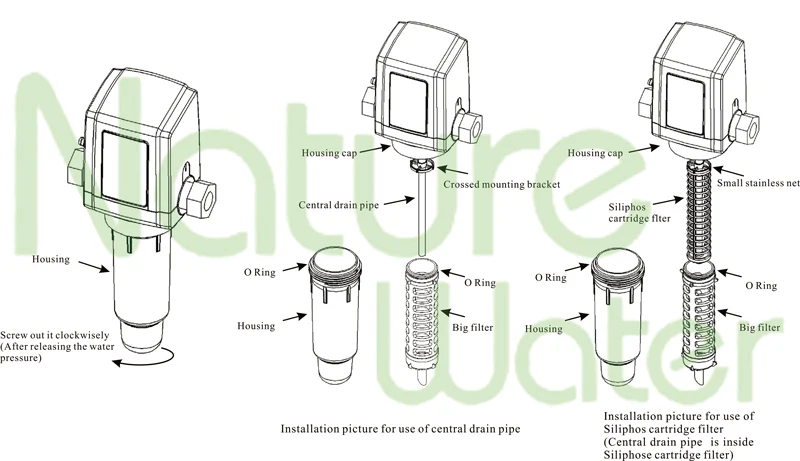 Nature Water

Housing

Screw out it clockwisely (After releasing the water pressure)

Housing cap

Crossed mounting bracket

Central drain pipe

O Ring

O Ring

Housing

Big filter

Installation picture for use of central drain pipe

Housing cap

Small stainless net

Siliphos cartridge flter

O Ring

O Ring

Housing

Big filter

Installation picture for use of Siliphos cartridge filter (Central drain pipe is inside Siliphose cartridge filter)