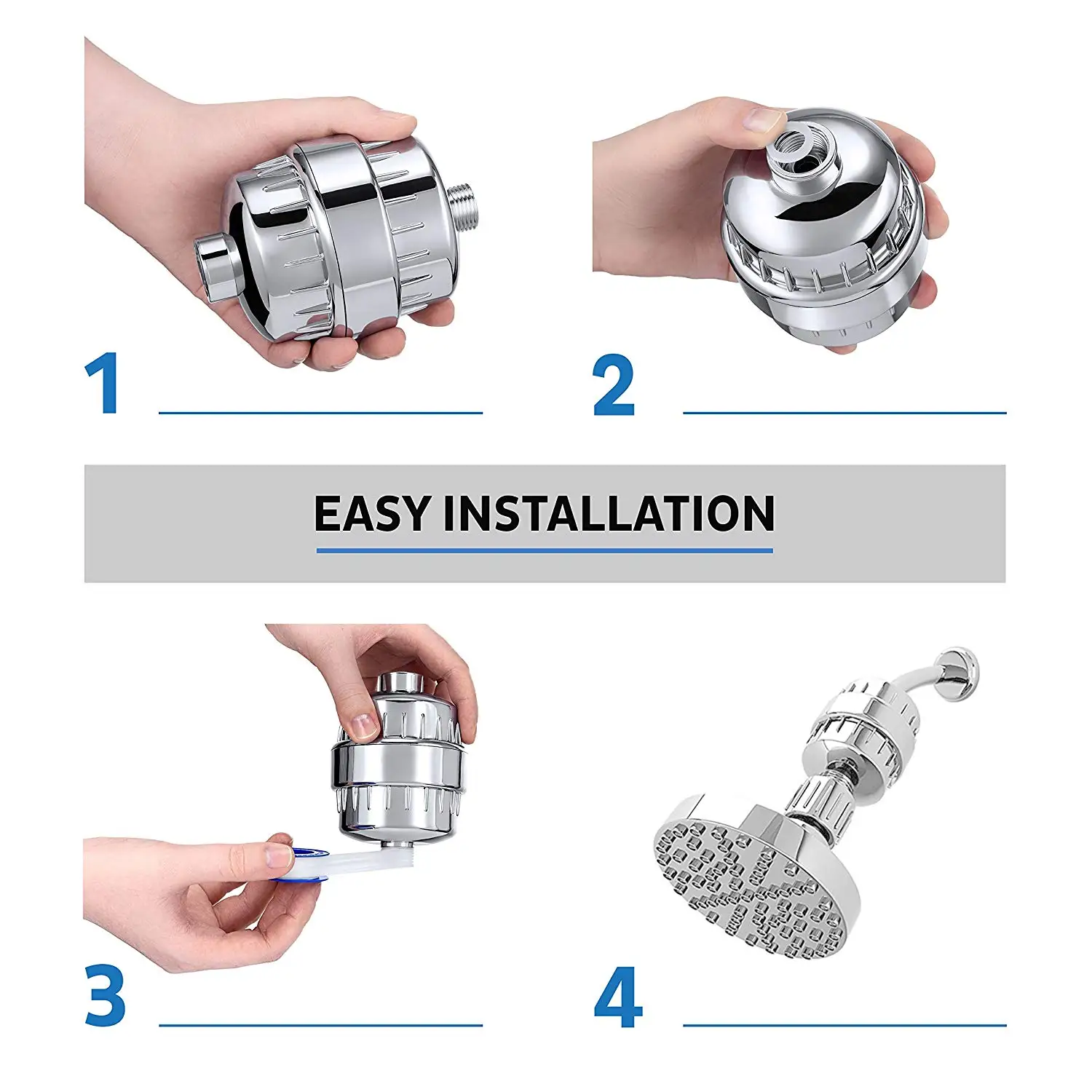 1

2

EASY INSTALLATION

3

4