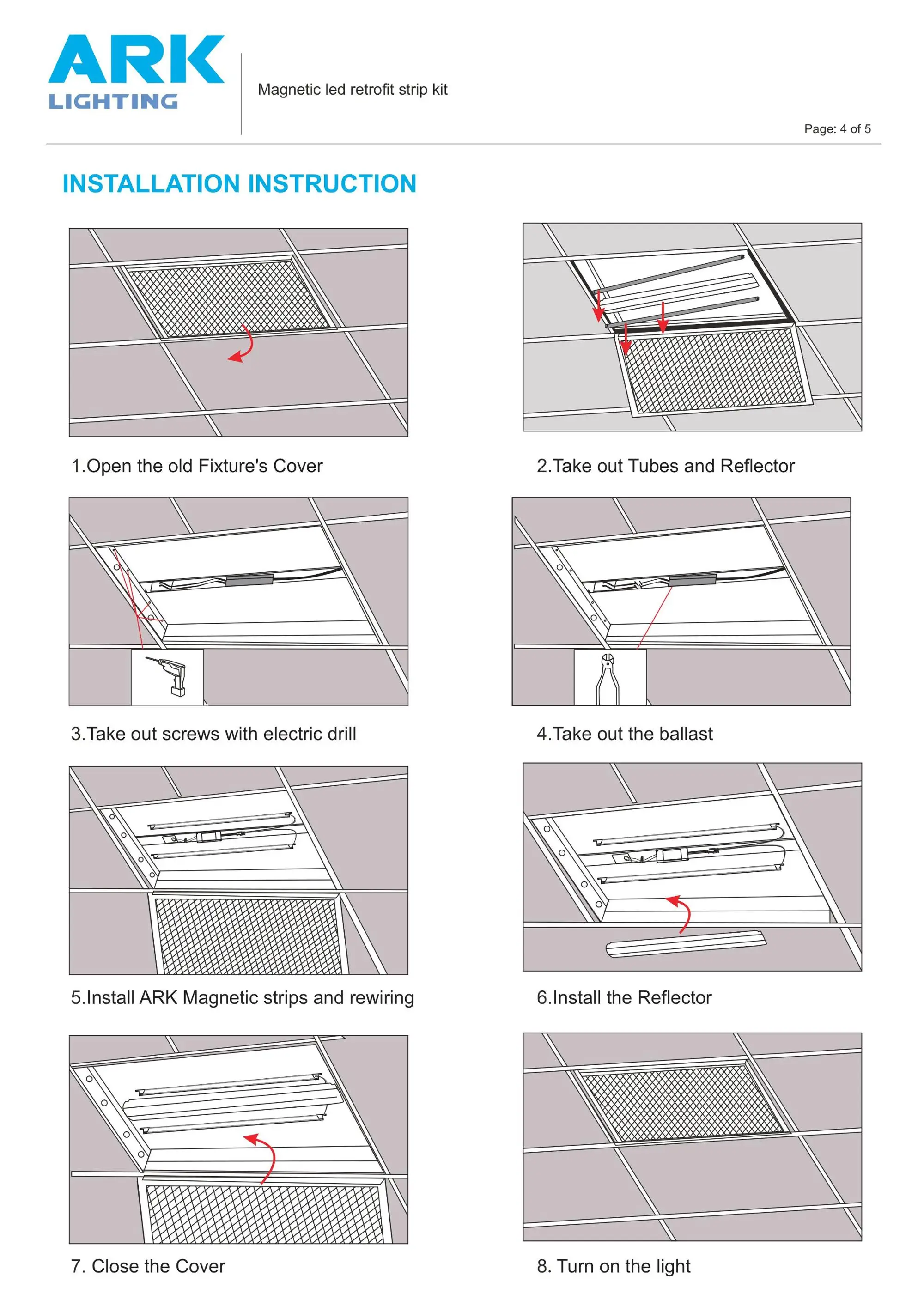 ARK
LIGHTING

Magnetic led retrofit strip kit

Page: 4 of 5

INSTALLATION INSTRUCTION

1.Open the old Fixture's Cover

2.Take out Tubes and Reflector

3.Take out screws with electric drill

4.Take out the ballast

5.Install ARK Magnetic strips and rewiring

6.Install the Reflector

7. Close the Cover

8. Turn on the light