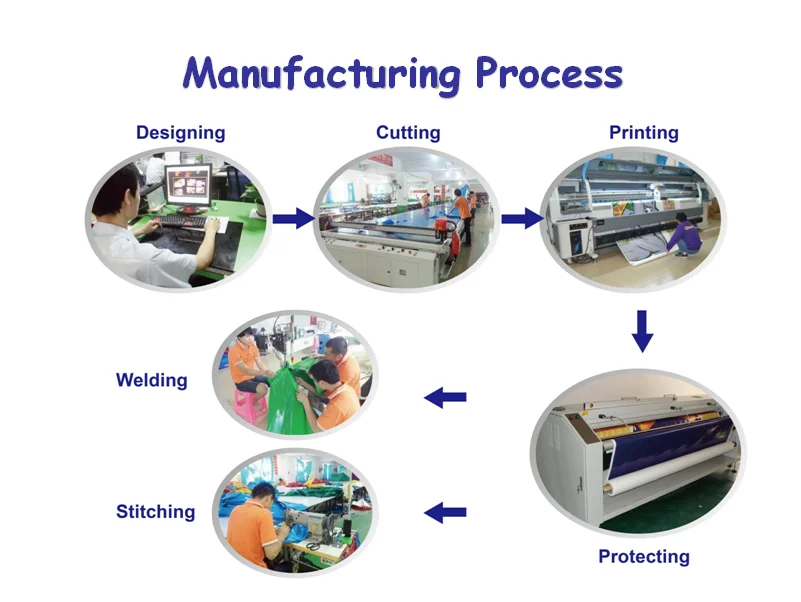 Manufacturing Process

Designing

Cutting

Printing

Welding

Stitching

Protecting