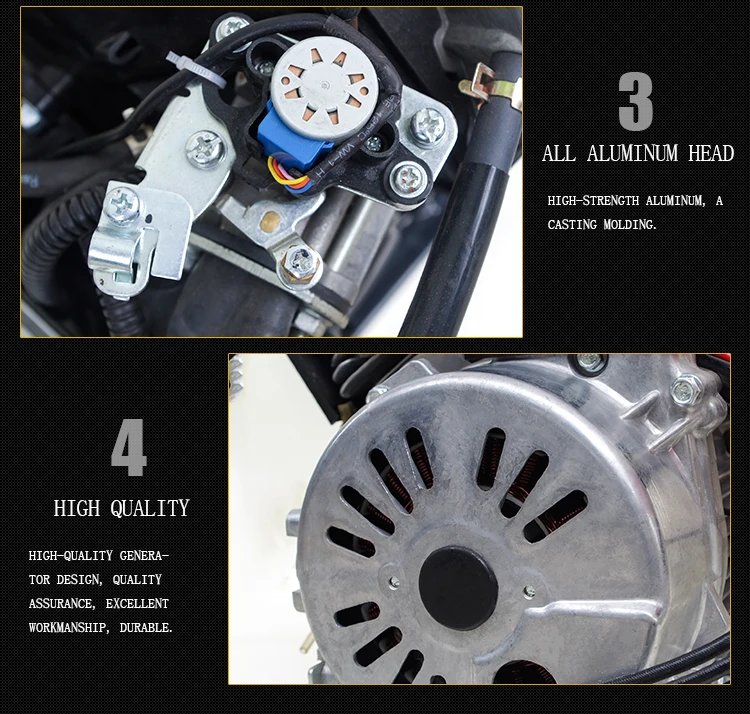 3

ALL ALUMINUM HEAD

HIGH-STRENGTH ALUMINUM, A CASTING MOLDING.

4

HIGH QUALITY

HIGH-QUALITY GENERATOR DESIGN, QUALITY ASSURANCE, EXCELLENT WORKMANSHIP, DURABLE.