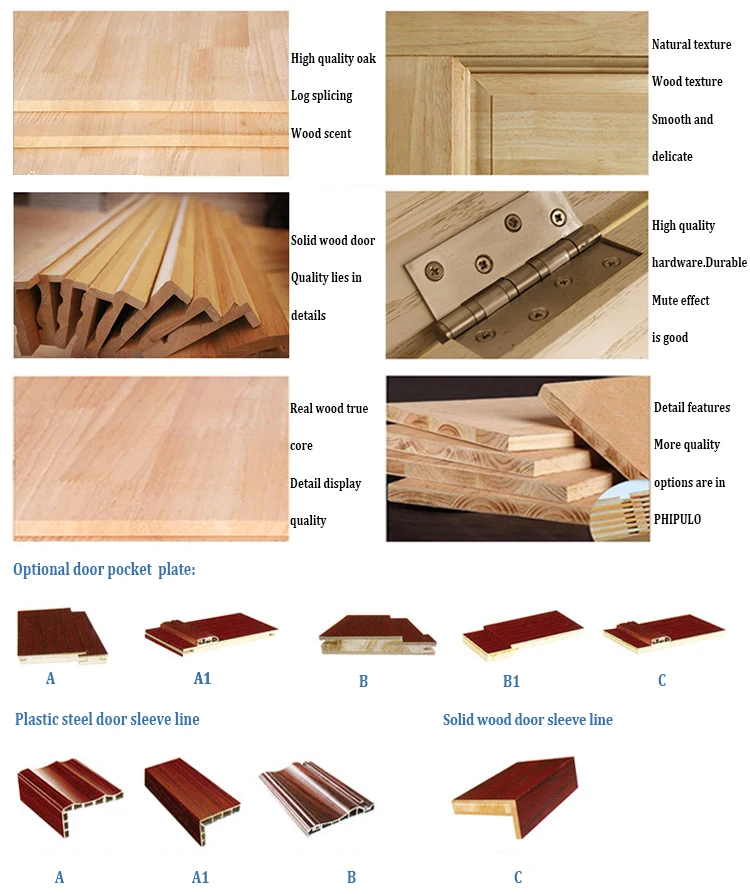 High quality oak
Log splicing
Wood scent

Natural texture
Wood texture
Smooth and delicate

Solid wood door
Quality lies in details

High quality hardware.Durable
Mute effect is good

Real wood true core
Detail display quality

Detail features
More quality options are in PHIPULO

Optional door pocket plate:

A A1 B B1 C

Plastic steel door sleeve line

Solid wood door sleeve line

A A1 B C