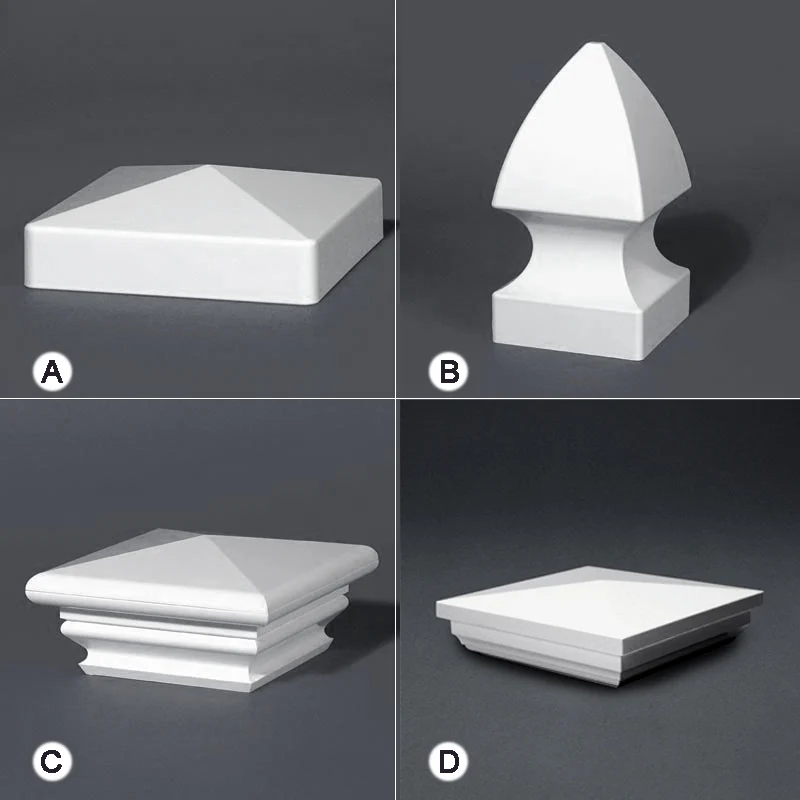 A

B

C

D