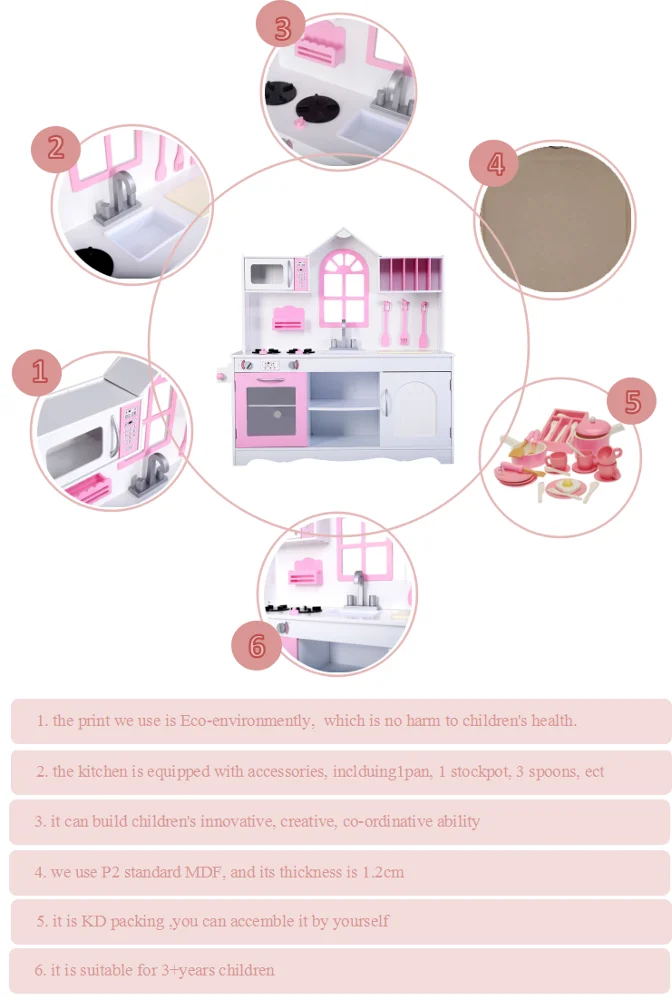 3

2

4

1

5

6

1. the print we use is Eco-environmently, which is no harm to children's health.

2. the kitchen is equipped with accessories, inclduing1pan, 1 stockpot, 3 spoons, ect

3. it can build children's innovative, creative, co-ordinative ability

4. we use P2 standard MDF, and its thickness is 1.2cm

5. it is KD packing .you can accemble it by yourself

6. it is suitable for 3+years children