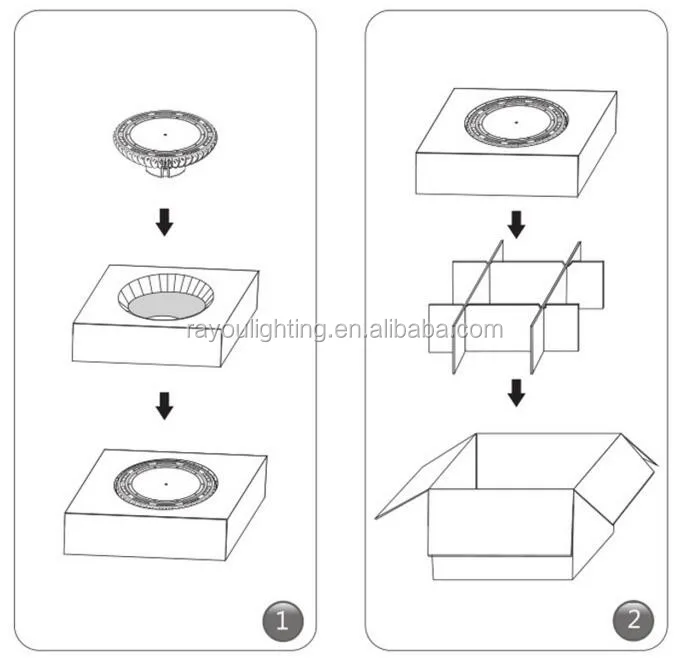 rayoulighting.en.alibaba.com

1

2