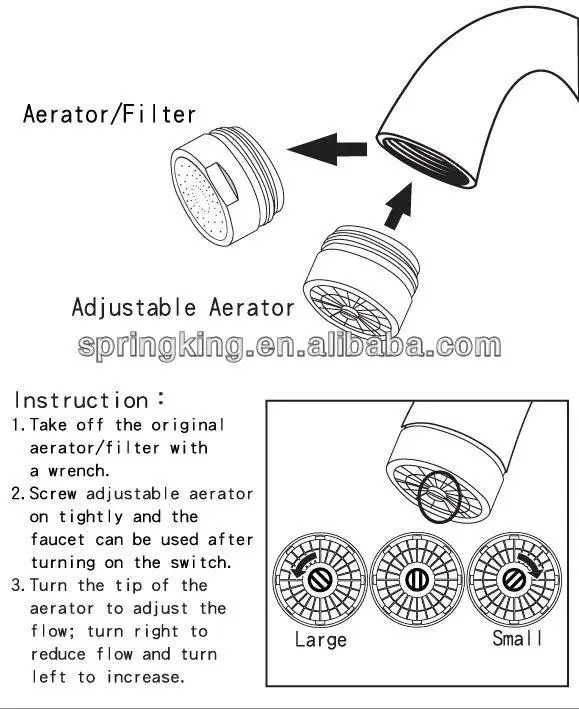 Aerator/Filter

Adjustable Aerator

springking.en.alibaba.com

Instruction:
1. Take off the original aerator/filter with a wrench.
2. Screw adjustable aerator on tightly and the faucet can be used after turning on the switch.
3. Turn the tip of the aerator to adjust the flow; turn right to reduce flow and turn left to increase.

Large Small