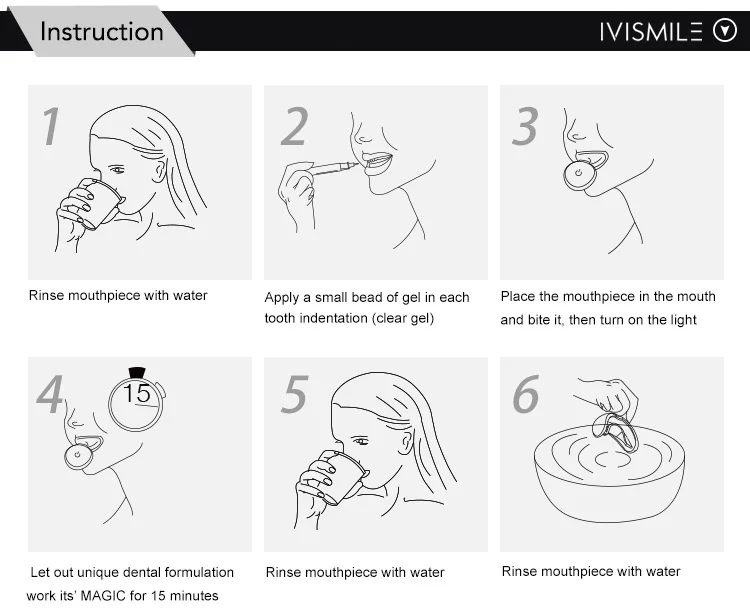 Instruction

IVISMILE

1

Rinse mouthpiece with water

2

Apply a small bead of gel in each tooth indentation (clear gel)

3

Place the mouthpiece in the mouth and bite it, then turn on the light

4

15

Let out unique dental formulation work its' MAGIC for 15 minutes

5

Rinse mouthpiece with water

6

Rinse mouthpiece with water