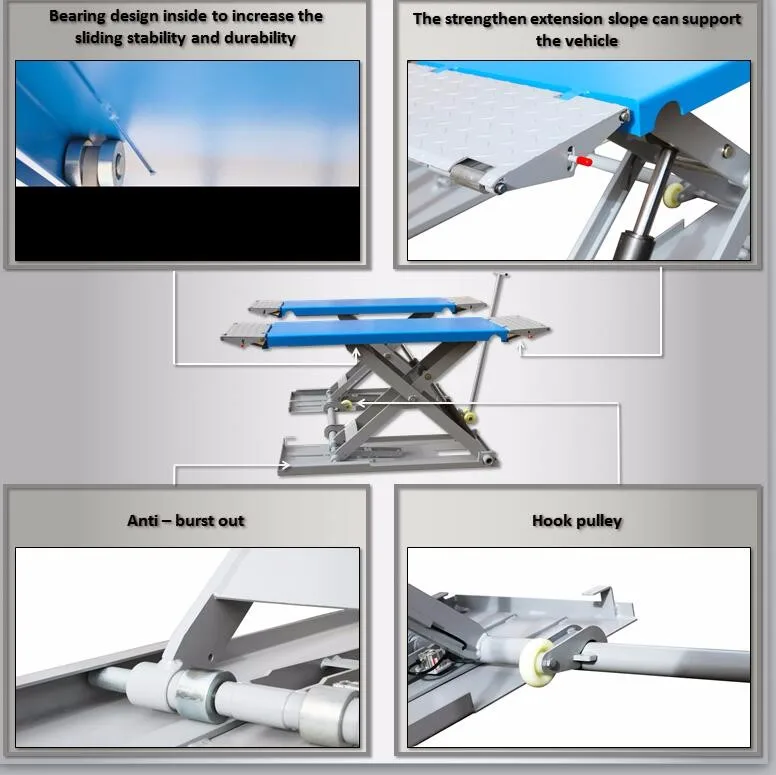 Bearing design inside to increase the sliding stability and durability

The strengthen extension slope can support the vehicle

Anti – burst out

Hook pulley