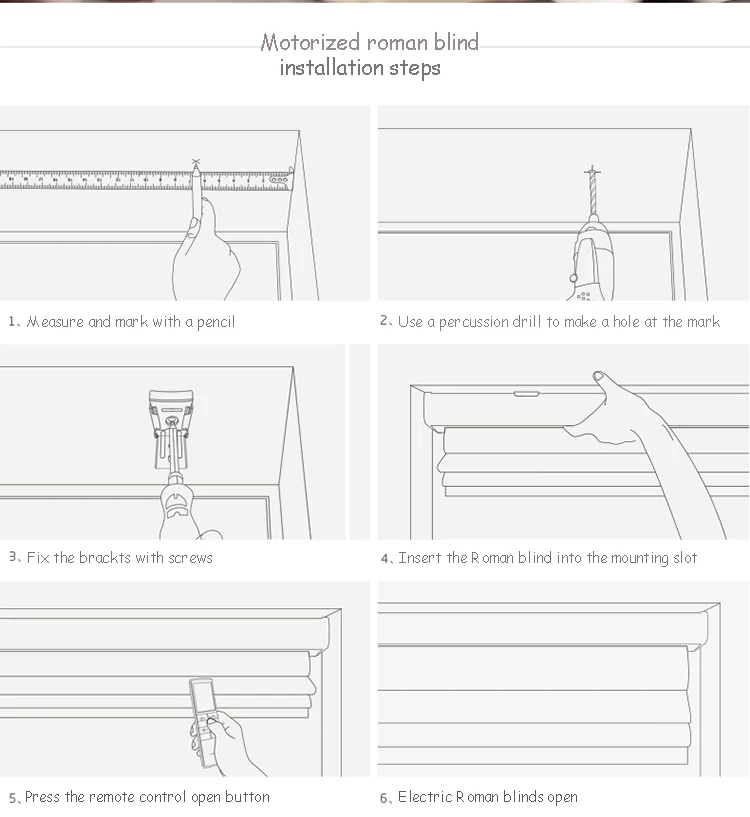 Motorized roman blind
installation steps

1、Measure and mark with a pencil

2、Use a percussion drill to make a hole at the mark

3、Fix the brackts with screws

4、Insert the Roman blind into the mounting slot

5、Press the remote control open button

6、Electric Roman blinds open