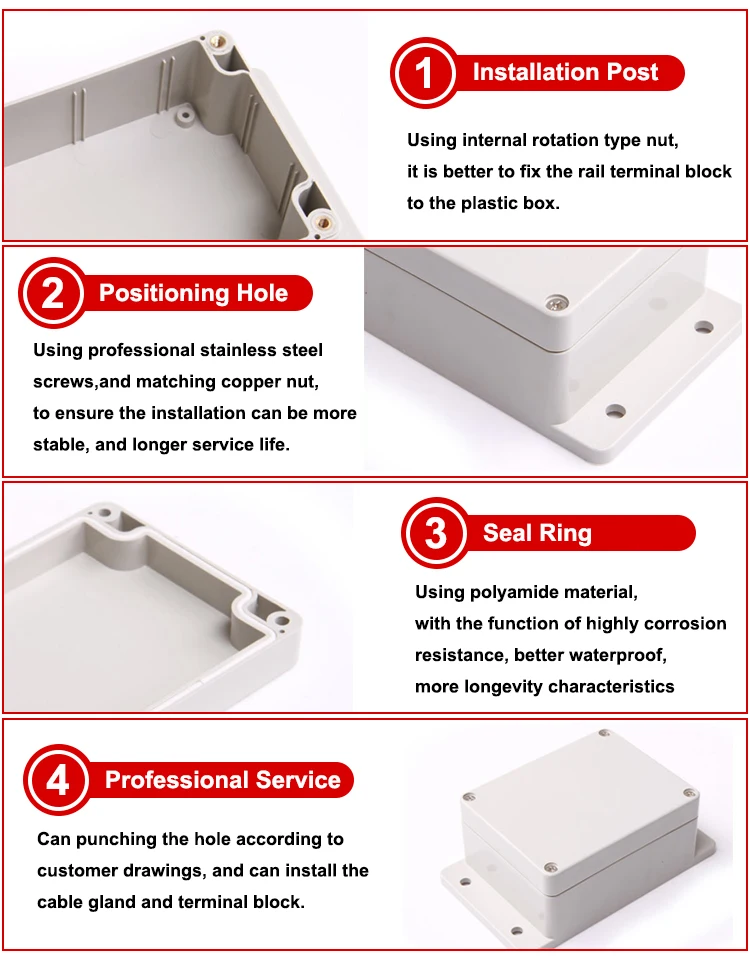 1 Installation Post

Using internal rotation type nut, it is better to fix the rail terminal block to the plastic box.

2 Positioning Hole

Using professional stainless steel screws,and matching copper nut, to ensure the installation can be more stable, and longer service life.

3 Seal Ring

Using polyamide material, with the function of highly corrosion resistance, better waterproof, more longevity characteristics

4 Professional Service

Can punching the hole according to customer drawings, and can install the cable gland and terminal block.