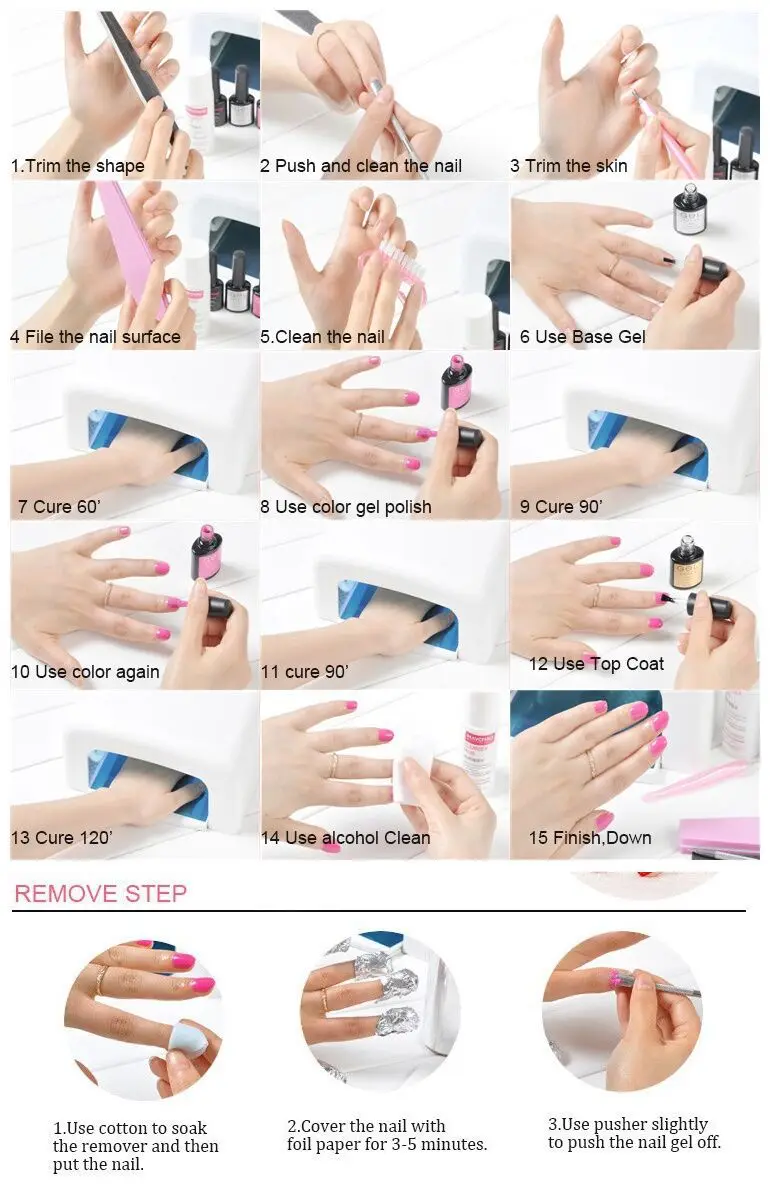 1.Trim the shape

2 Push and clean the nail

3 Trim the skin

4 File the nail surface

5.Clean the nail

6 Use Base Gel

7 Cure 60'

8 Use color gel polish

9 Cure 90'

10 Use color again

11 cure 90'

12 Use Top Coat

13 Cure 120'

14 Use alcohol Clean

15 Finish,Down

REMOVE STEP

1.Use cotton to soak the remover and then put the nail.

2.Cover the nail with foil paper for 3-5 minutes.

3.Use pusher slightly to push the nail gel off.