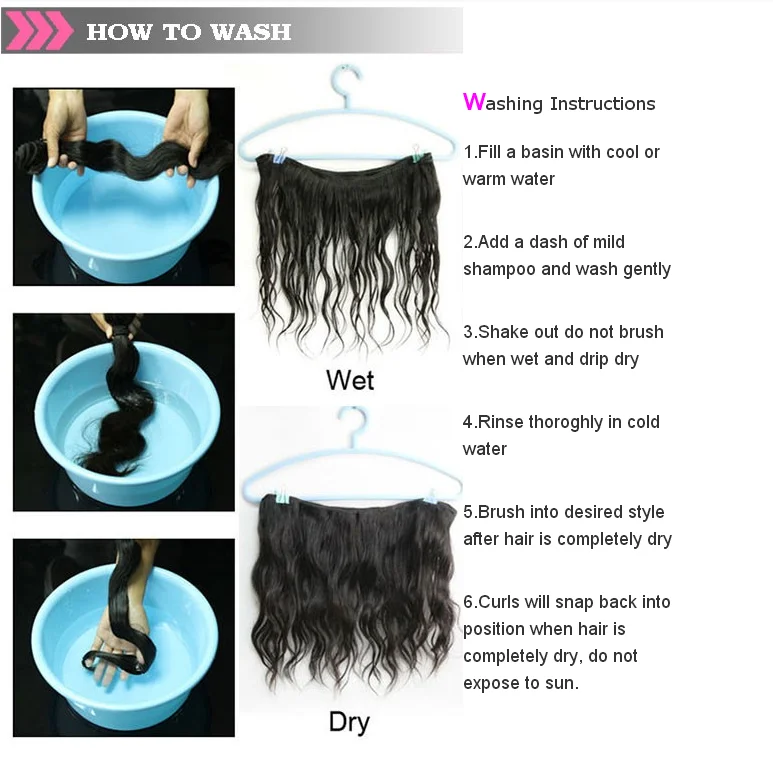 HOW TO WASH

Wet

Dry

Washing Instructions

1.Fill a basin with cool or warm water

2.Add a dash of mild shampoo and wash gently

3.Shake out do not brush when wet and drip dry

4.Rinse thoroghly in cold water

5.Brush into desired style after hair is completely dry

6.Curls will snap back into position when hair is completely dry, do not expose to sun.