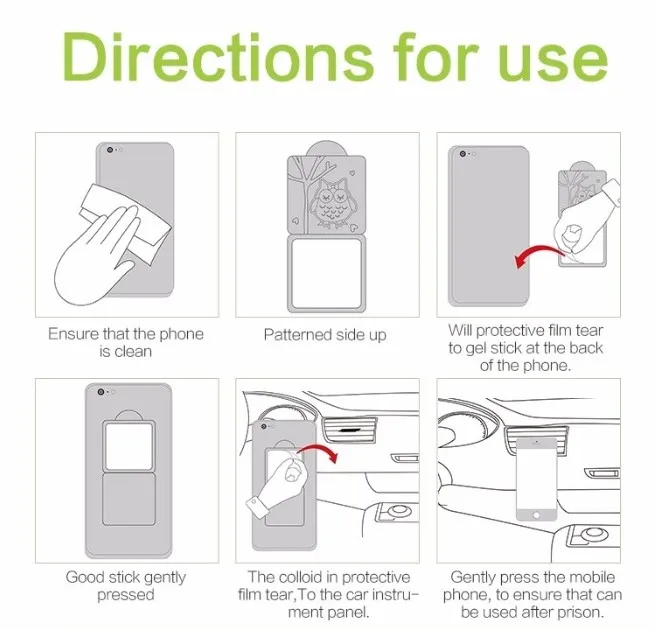 Directions for use

Ensure that the phone is clean

Patterned side up

Will protective film tear to gel stick at the back of the phone.

Good stick gently pressed

The colloid in protective film tear,To the car instrument panel.

Gently press the mobile phone, to ensure that can be used after prison.