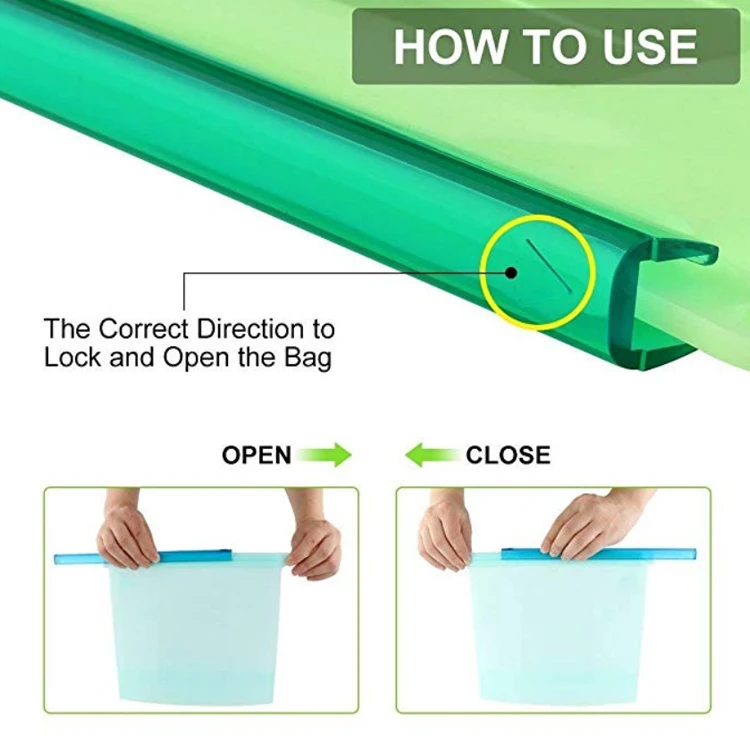 HOW TO USE

The Correct Direction to Lock and Open the Bag

OPEN

CLOSE