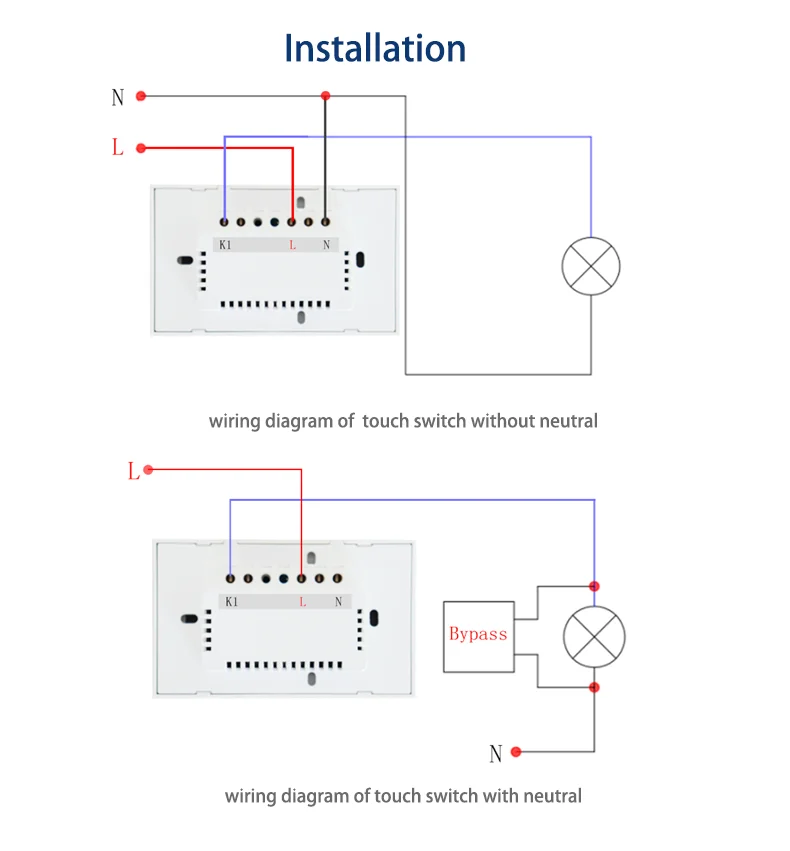 Installation

N

L

K1 L N

wiring diagram of touch switch without neutral

L

K1 L N

Bypass

N

wiring diagram of touch switch with neutral