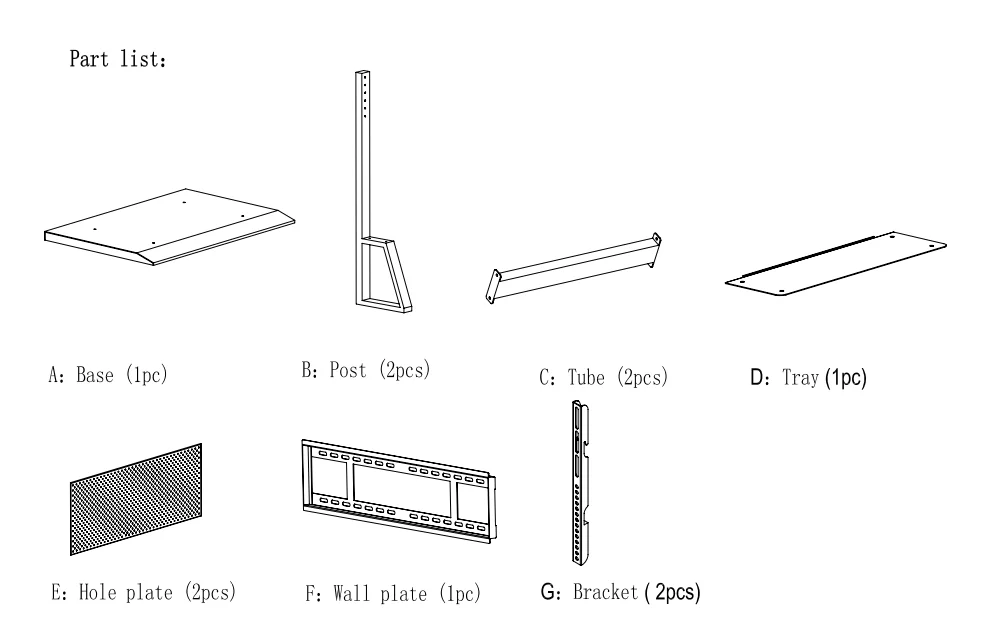 Part list:

A: Base (1pc)

B: Post (2pcs)

C: Tube (2pcs)

D: Tray (1pc)

E: Hole plate (2pcs)

F: Wall plate (1pc)

G: Bracket ( 2pcs)