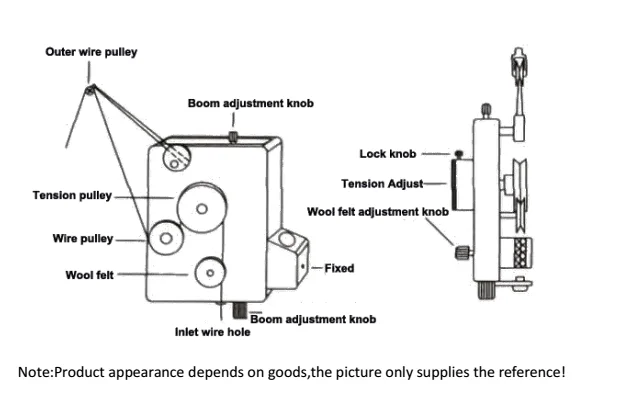 Outer wire pulley

Boom adjustment knob

Tension pulley

Wire pulley

Wool felt

Fixed

Boom adjustment knob

Inlet wire hole

Lock knob

Tension Adjust

Wool felt adjustment knob

Note:Product appearance depends on goods,the picture only supplies the reference!