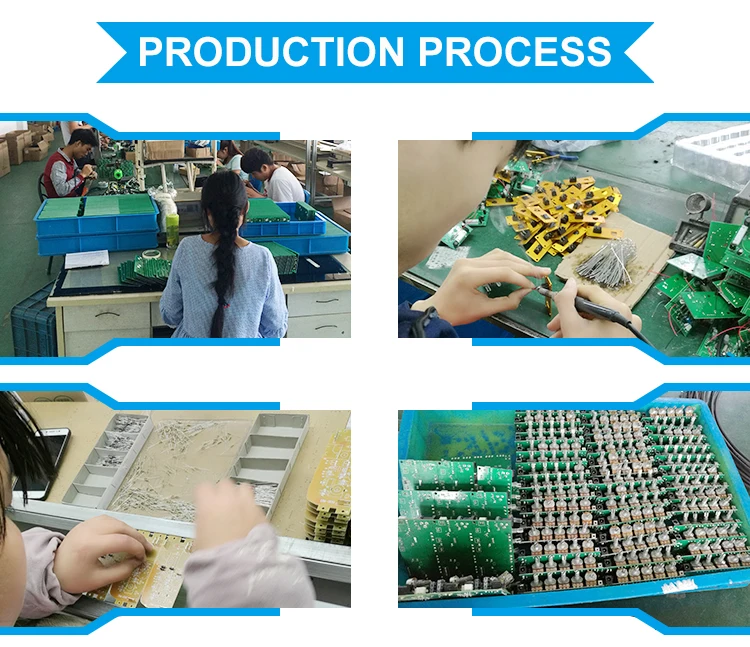 PRODUCTION PROCESS