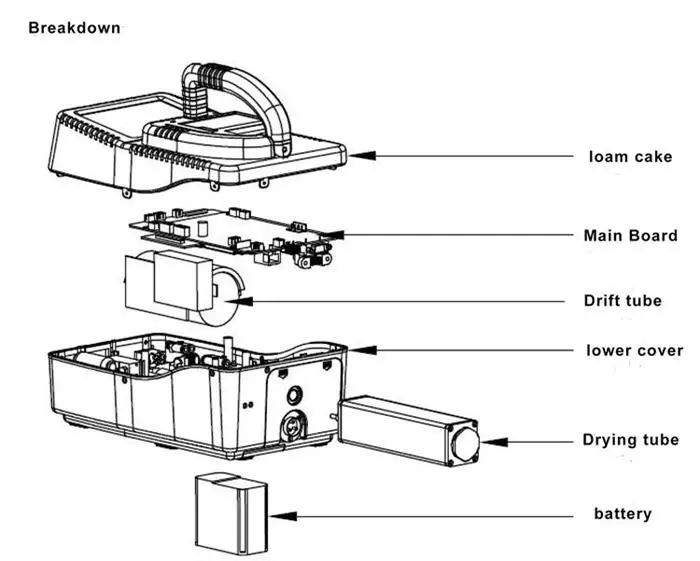 Breakdown

loam cake

Main Board

Drift tube

lower cover

Drying tube

battery