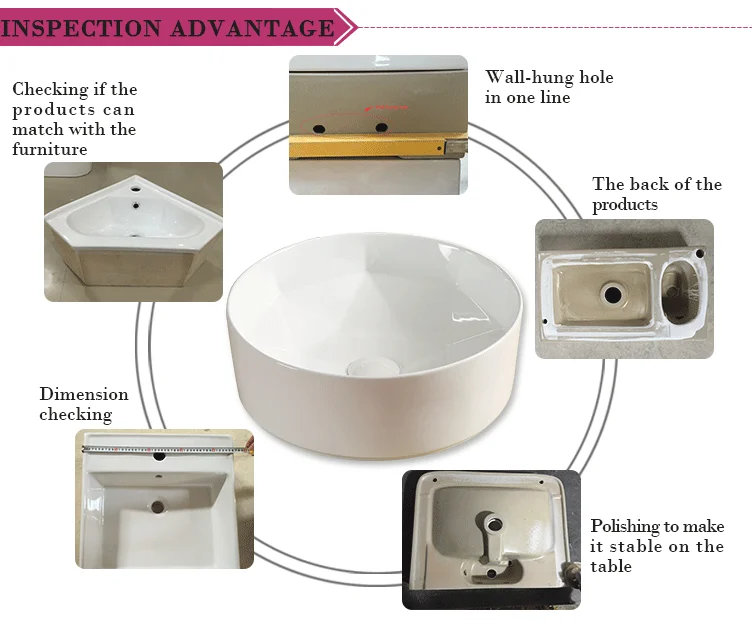 INSPECTION ADVANTAGE

Checking if the products can match with the furniture

Wall-hung hole in one line

The back of the products

Dimension checking

Polishing to make it stable on the table