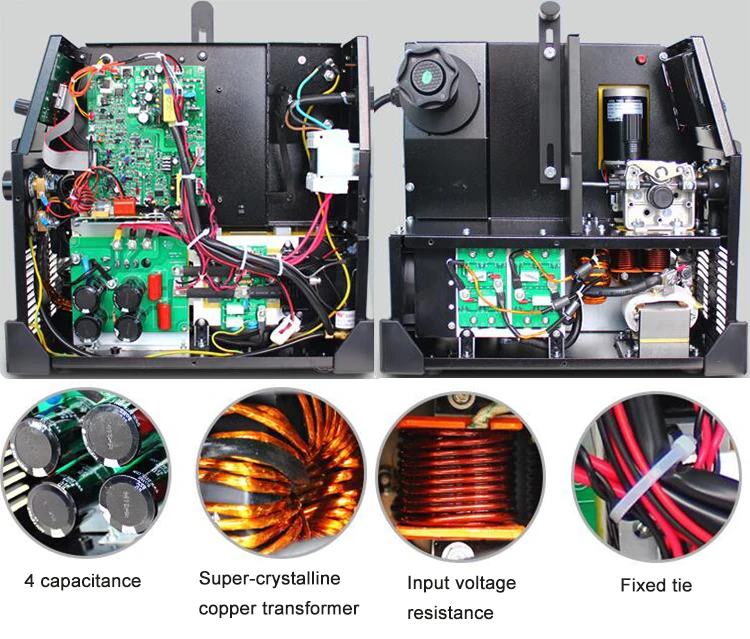 4 capacitance

Super-crystalline copper transformer

Input voltage resistance

Fixed tie