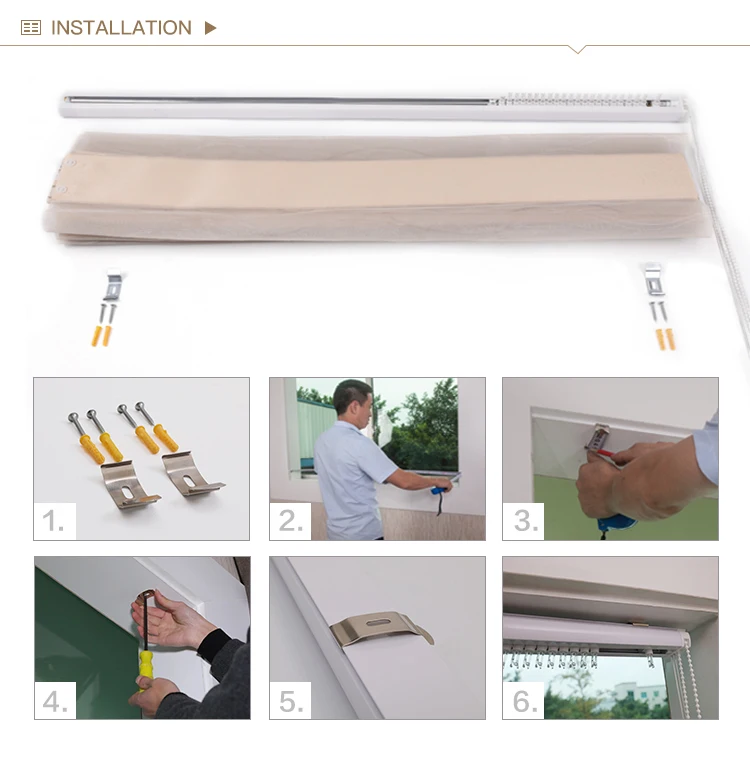 INSTALLATION

1.

2.

3.

4.

5.

6.