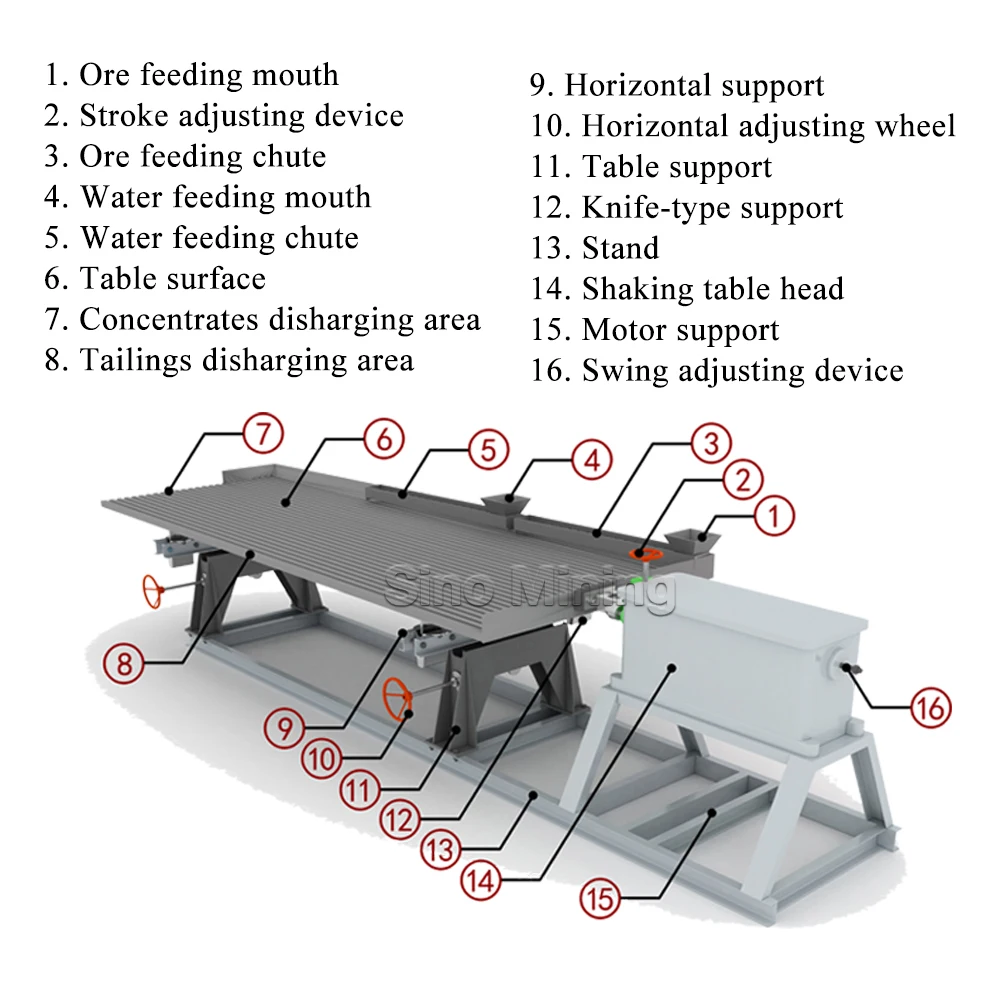 1. Ore feeding mouth
2. Stroke adjusting device
3. Ore feeding chute
4. Water feeding mouth
5. Water feeding chute
6. Table surface
7. Concentrates disharging area
8. Tailings disharging area

9. Horizontal support
10. Horizontal adjusting wheel
11. Table support
12. Knife-type support
13. Stand
14. Shaking table head
15. Motor support
16. Swing adjusting device

7
6
5
4
3
2
1
Sino Mining
8
9
10
11
12
13
14
15
16