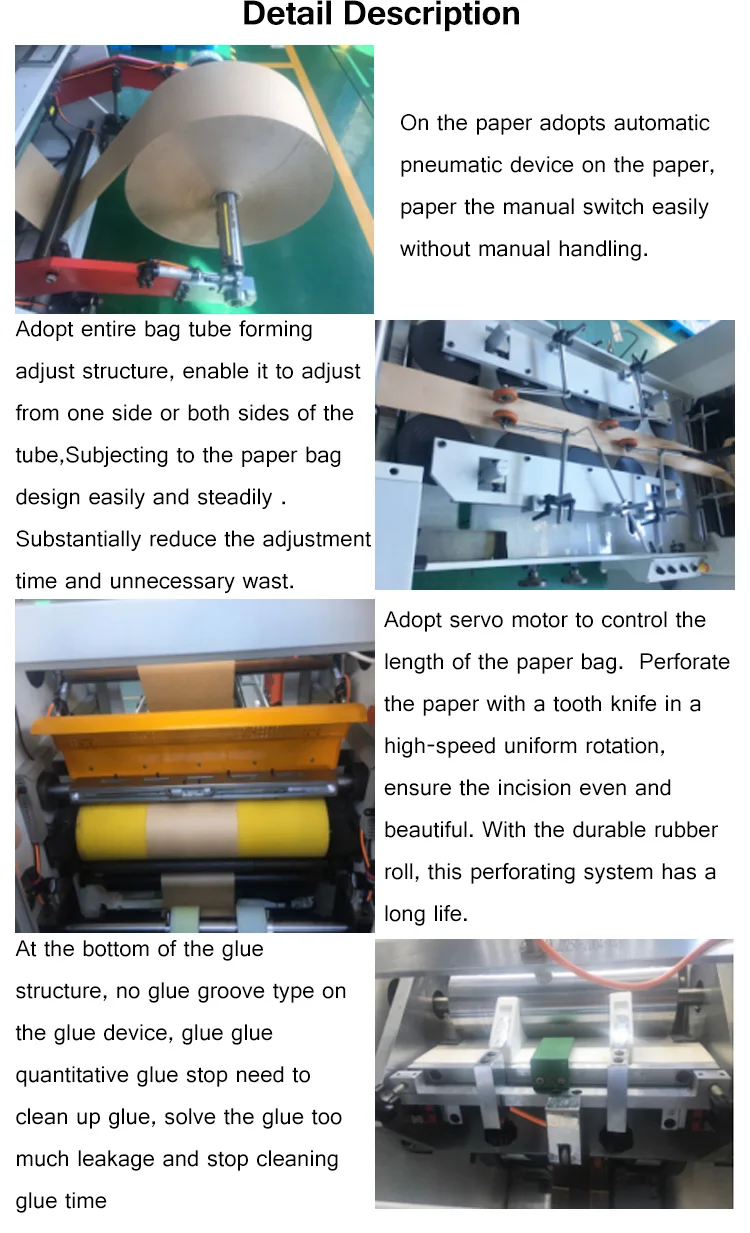 Detail Description

On the paper adopts automatic pneumatic device on the paper, paper the manual switch easily without manual handling.

Adopt entire bag tube forming adjust structure, enable it to adjust from one side or both sides of the tube,Subjecting to the paper bag design easily and steadily . Substantially reduce the adjustment time and unnecessary wast.

Adopt servo motor to control the length of the paper bag. Perforate the paper with a tooth knife in a high-speed uniform rotation, ensure the incision even and beautiful. With the durable rubber roll, this perforating system has a long life.

At the bottom of the glue structure, no glue groove type on the glue device, glue glue quantitative glue stop need to clean up glue, solve the glue too much leakage and stop cleaning glue time