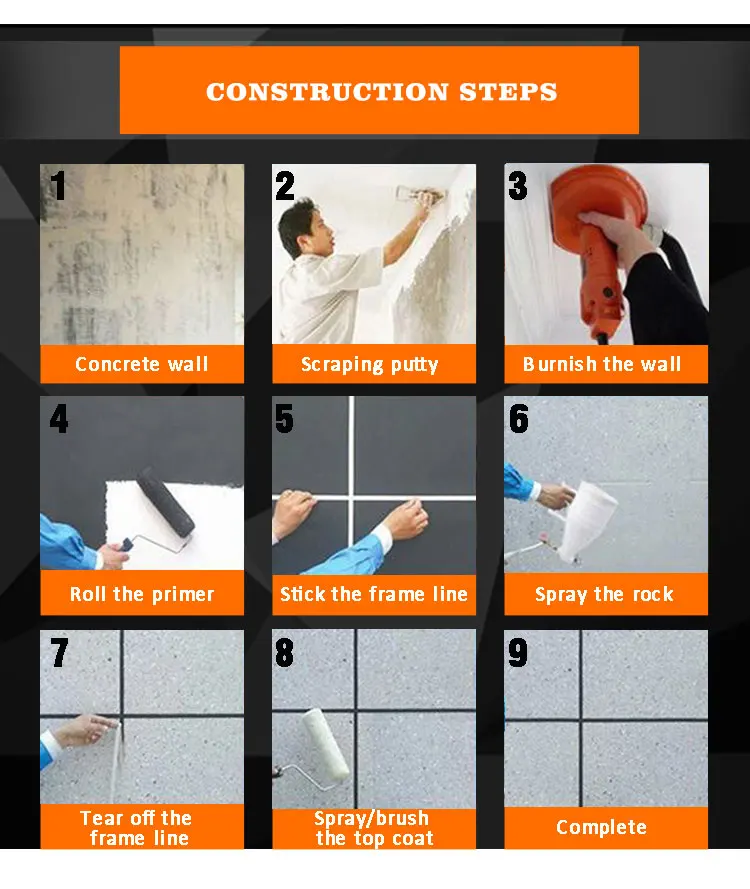 CONSTRUCTION STEPS

1
Concrete wall

2
Scraping putty

3
Burnish the wall

4
Roll the primer

5
Stick the frame line

6
Spray the rock

7
Tear off the frame line

8
Spray/brush the top coat

9
Complete