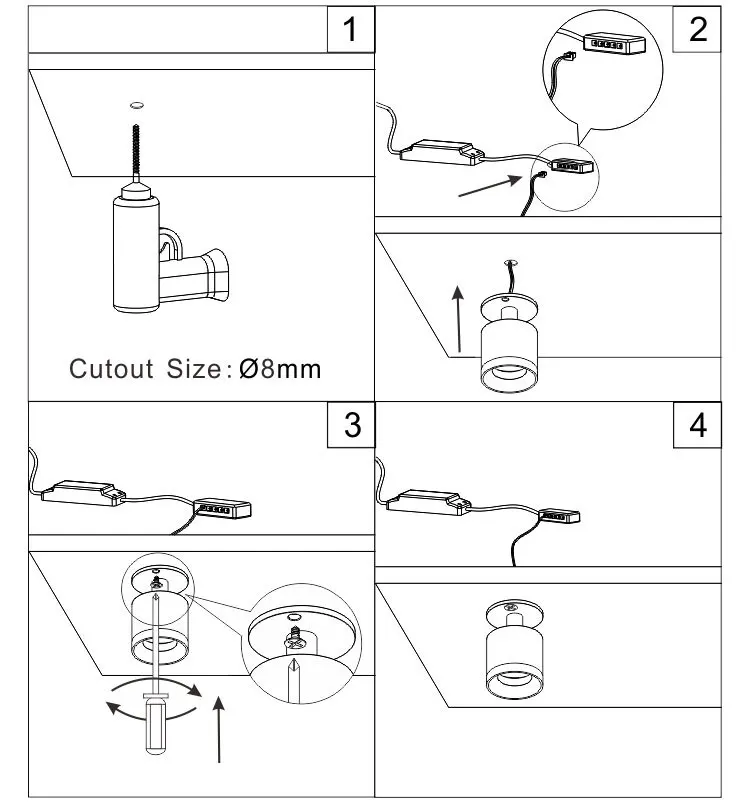 1

Cutout Size: Ø8mm

2

3

4