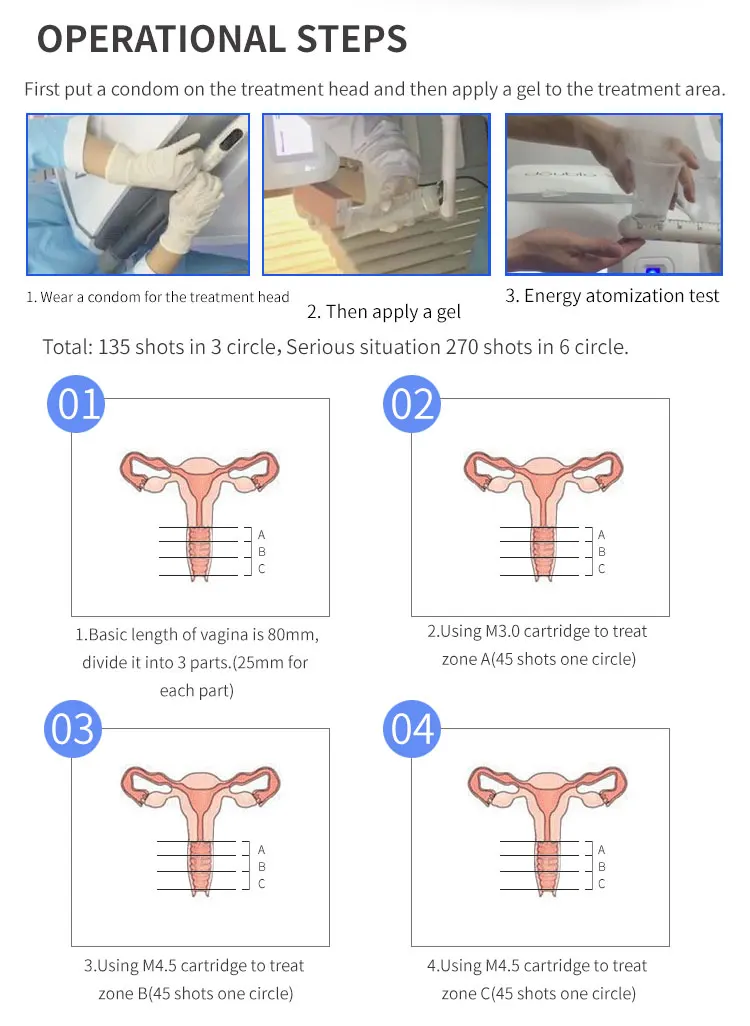 OPERATIONAL STEPS

First put a condom on the treatment head and then apply a gel to the treatment area.

1. Wear a condom for the treatment head

2. Then apply a gel

3. Energy atomization test

Total: 135 shots in 3 circle, Serious situation 270 shots in 6 circle.

01

A
B
C

1.Basic length of vagina is 80mm, divide it into 3 parts.(25mm for each part)

02

A
B
C

2.Using M3.0 cartridge to treat zone A(45 shots one circle)

03

A
B
C

3.Using M4.5 cartridge to treat zone B(45 shots one circle)

04

A
B
C

4.Using M4.5 cartridge to treat zone C(45 shots one circle)