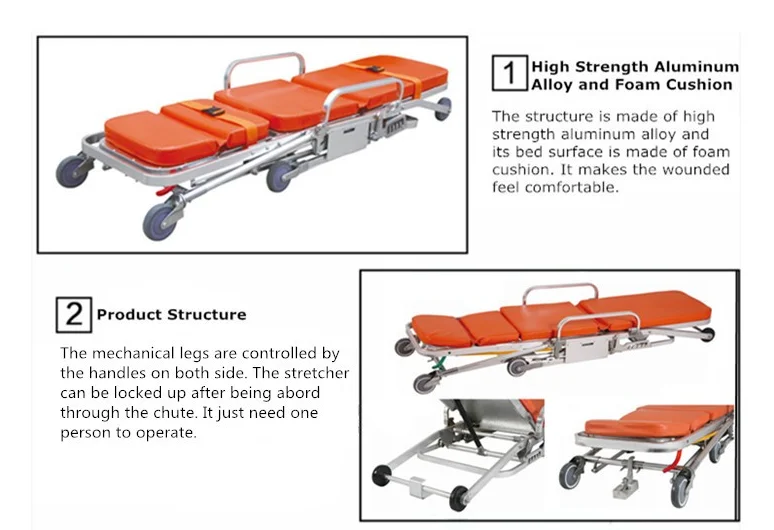 1 High Strength Aluminum Alloy and Foam Cushion

The structure is made of high strength aluminum alloy and its bed surface is made of foam cushion. It makes the wounded feel comfortable.

2 Product Structure

The mechanical legs are controlled by the handles on both side. The stretcher can be locked up after being abord through the chute. It just need one person to operate.